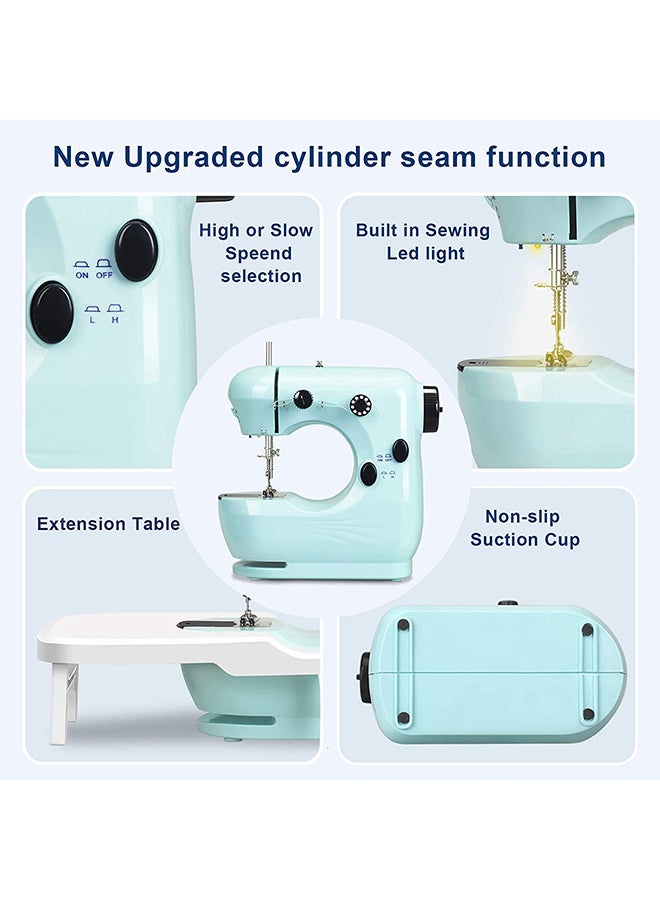 New Upgraded cylinder seam function

ON OFF

L H

High or Slow Speend selection

Built in Sewing Led light

Extension Table

Non-slip Suction Cup