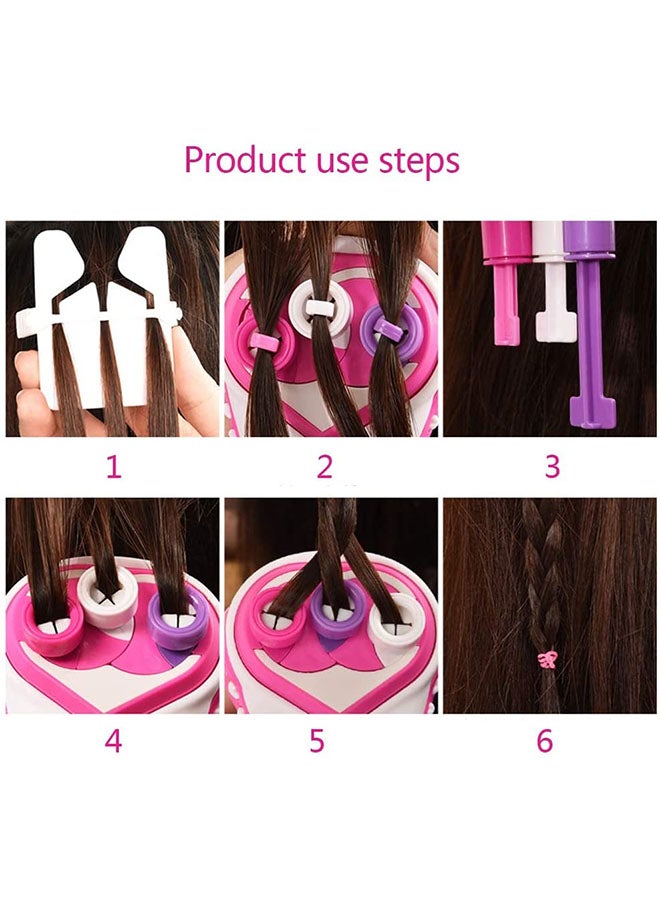 Product use steps

1

2

3

4

5

6