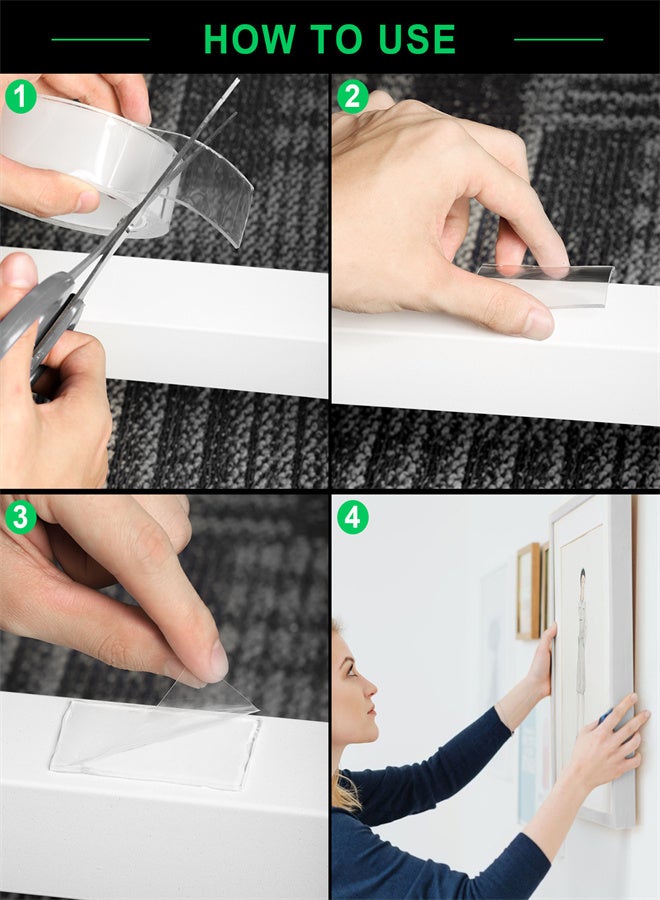 HOW TO USE

1

2

3

4