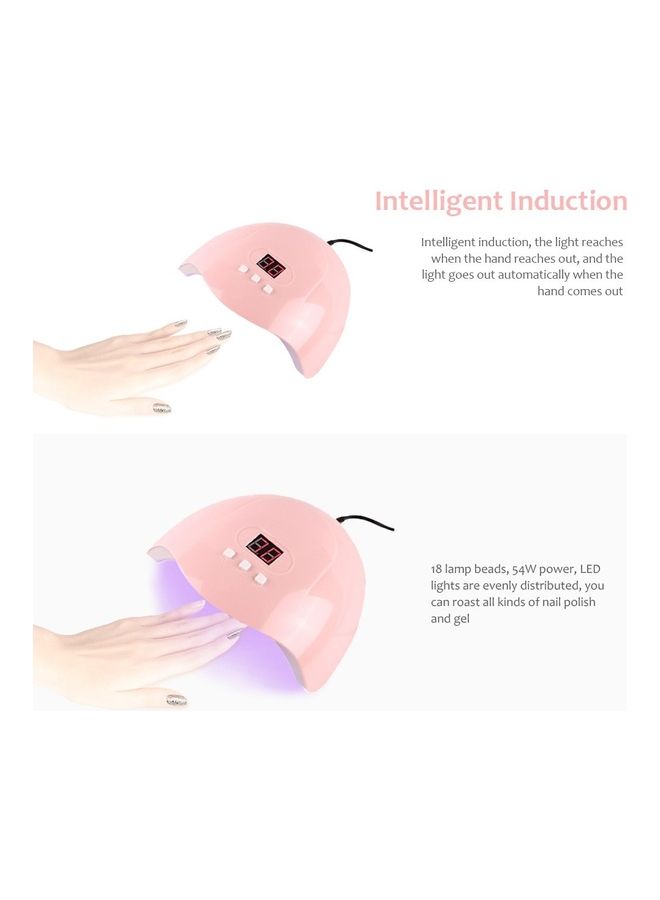 Intelligent Induction

Intelligent induction, the light reaches when the hand reaches out, and the light goes out automatically when the hand comes out

18 lamp beads, 54W power, LED lights are evenly distributed, you can roast all kinds of nail polish and gel