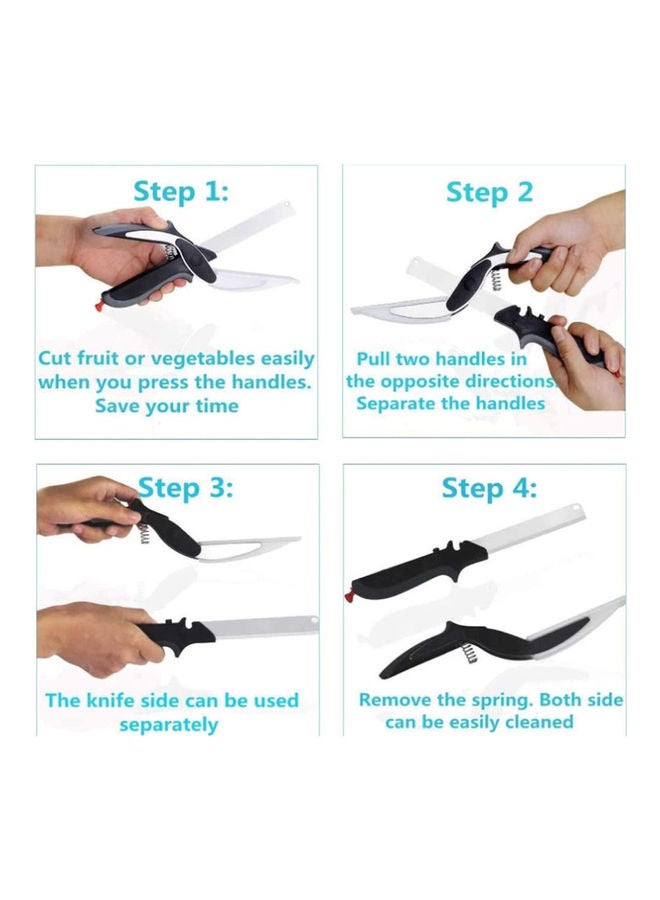 Step 1:

Cut fruit or vegetables easily when you press the handles. Save your time

Step 2

Pull two handles in the opposite directions. Separate the handles

Step 3:

The knife side can be used separately

Step 4:

Remove the spring. Both side can be easily cleaned