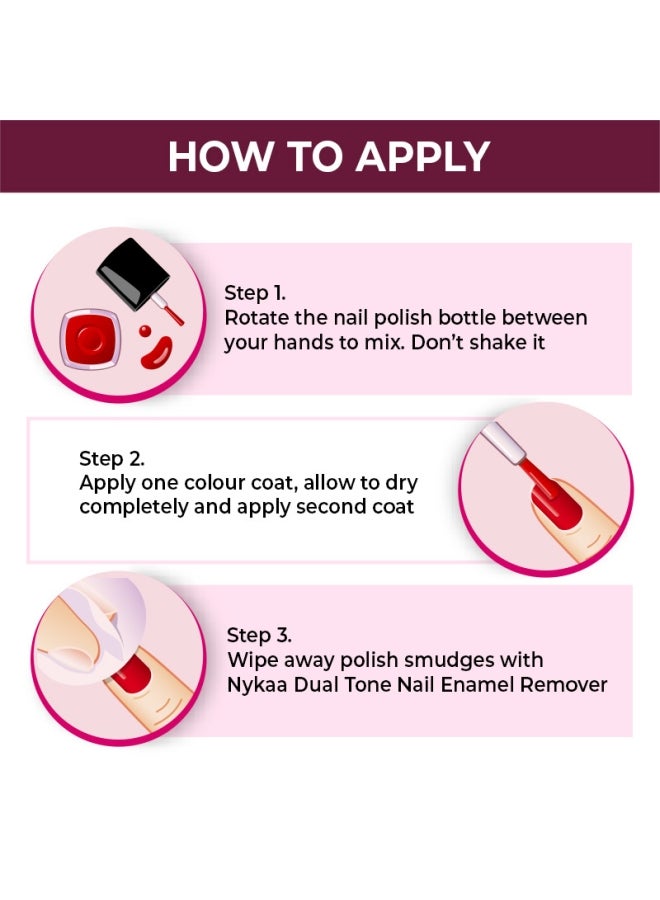 HOW TO APPLY

Step 1.
Rotate the nail polish bottle between your hands to mix. Don't shake it

Step 2.
Apply one colour coat, allow to dry completely and apply second coat

Step 3.
Wipe away polish smudges with Nykaa Dual Tone Nail Enamel Remover