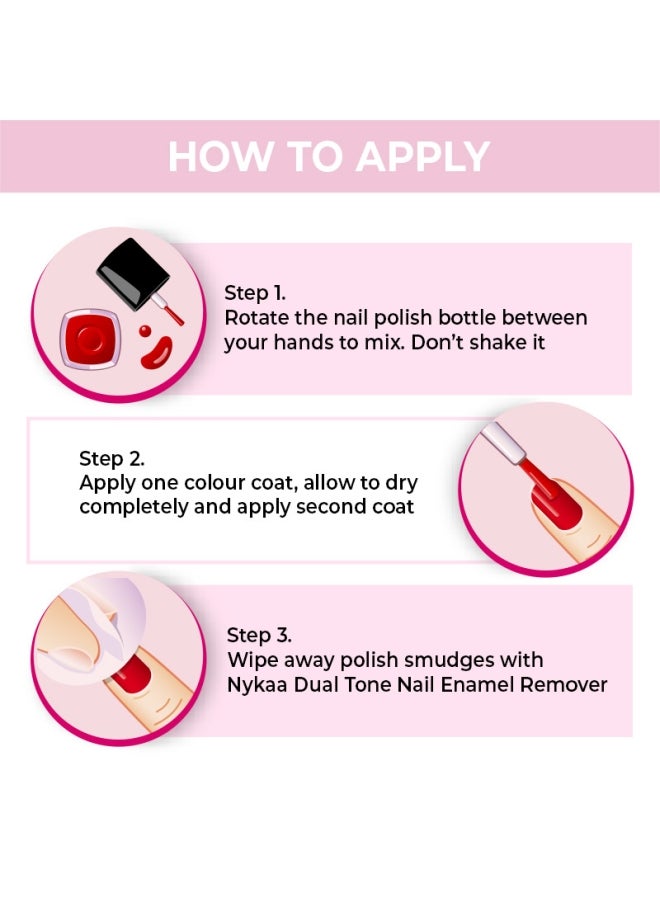 HOW TO APPLY

Step 1.
Rotate the nail polish bottle between your hands to mix. Don't shake it

Step 2.
Apply one colour coat, allow to dry completely and apply second coat

Step 3.
Wipe away polish smudges with Nykaa Dual Tone Nail Enamel Remover