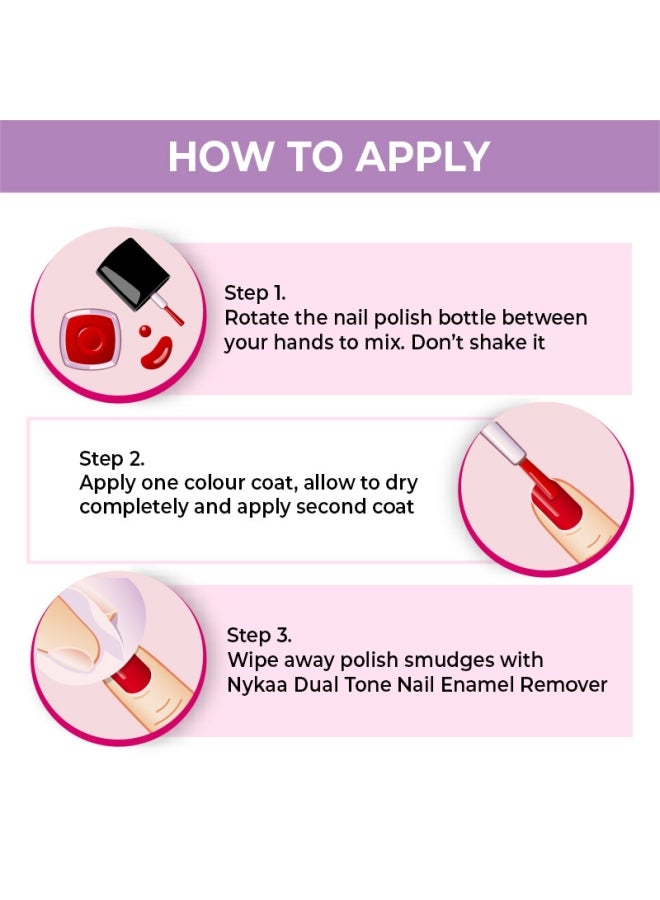 HOW TO APPLY

Step 1.
Rotate the nail polish bottle between your hands to mix. Don't shake it

Step 2.
Apply one colour coat, allow to dry completely and apply second coat

Step 3.
Wipe away polish smudges with Nykaa Dual Tone Nail Enamel Remover