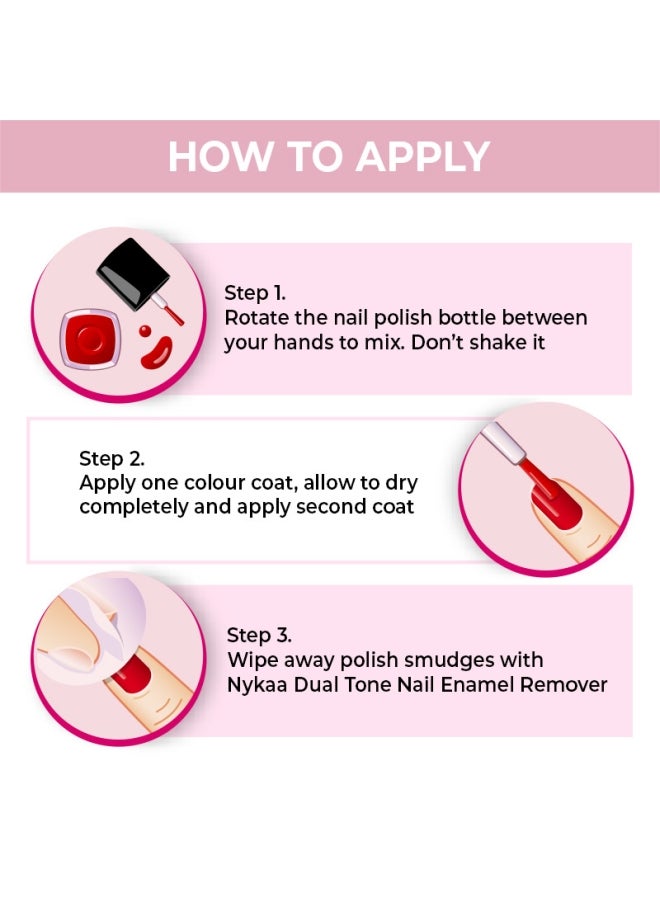 HOW TO APPLY

Step 1.
Rotate the nail polish bottle between your hands to mix. Don't shake it

Step 2.
Apply one colour coat, allow to dry completely and apply second coat

Step 3.
Wipe away polish smudges with Nykaa Dual Tone Nail Enamel Remover