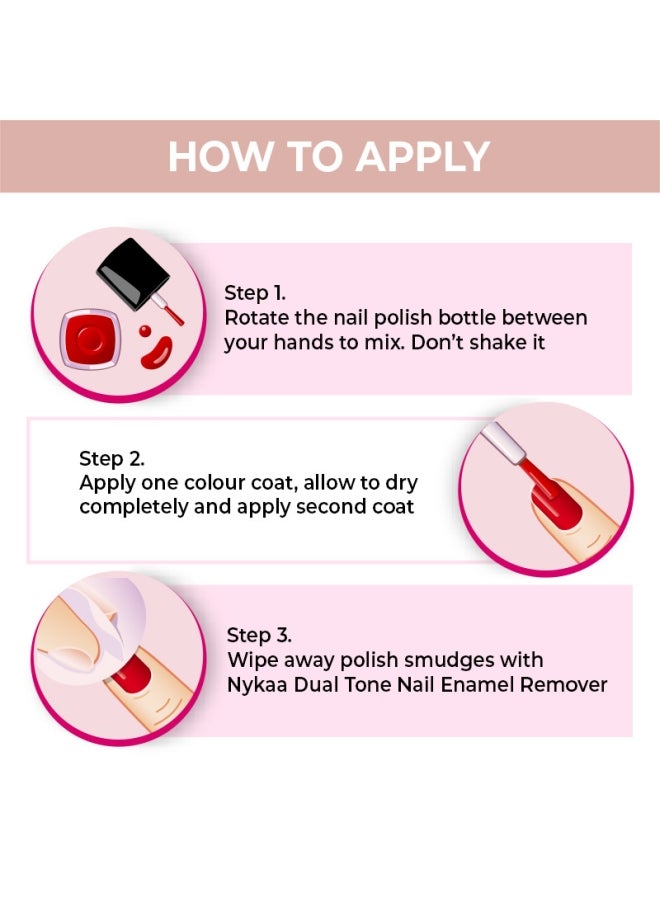 HOW TO APPLY

Step 1.
Rotate the nail polish bottle between your hands to mix. Don't shake it

Step 2.
Apply one colour coat, allow to dry completely and apply second coat

Step 3.
Wipe away polish smudges with Nykaa Dual Tone Nail Enamel Remover