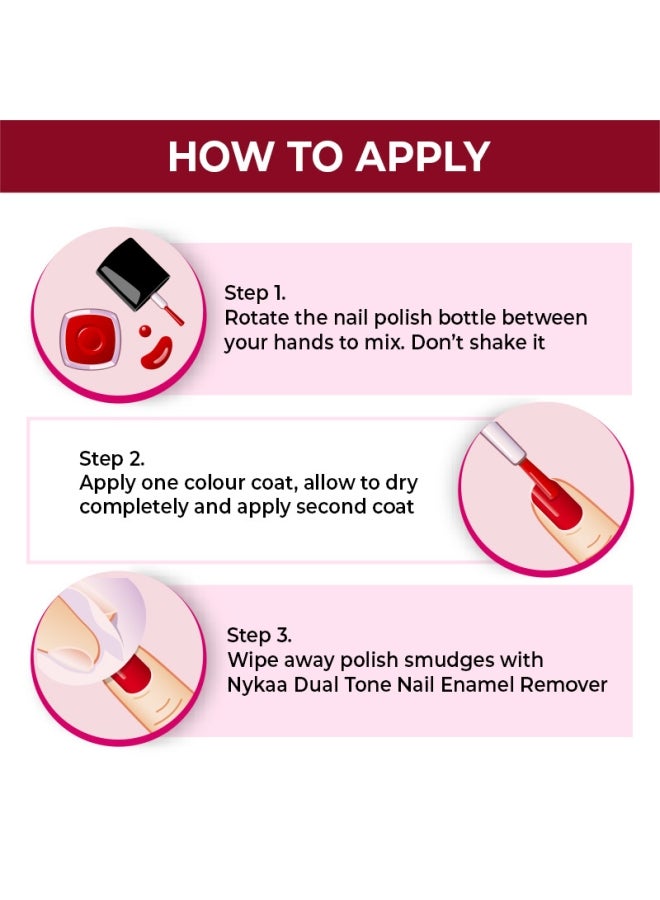 HOW TO APPLY

Step 1.
Rotate the nail polish bottle between your hands to mix. Don't shake it

Step 2.
Apply one colour coat, allow to dry completely and apply second coat

Step 3.
Wipe away polish smudges with Nykaa Dual Tone Nail Enamel Remover