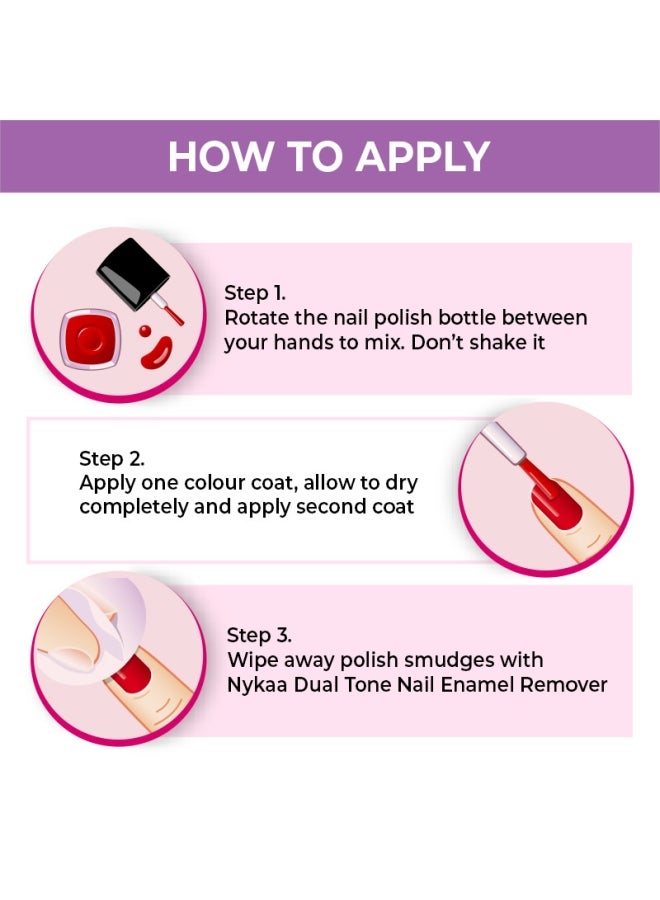 HOW TO APPLY

Step 1.
Rotate the nail polish bottle between your hands to mix. Don't shake it

Step 2.
Apply one colour coat, allow to dry completely and apply second coat

Step 3.
Wipe away polish smudges with Nykaa Dual Tone Nail Enamel Remover