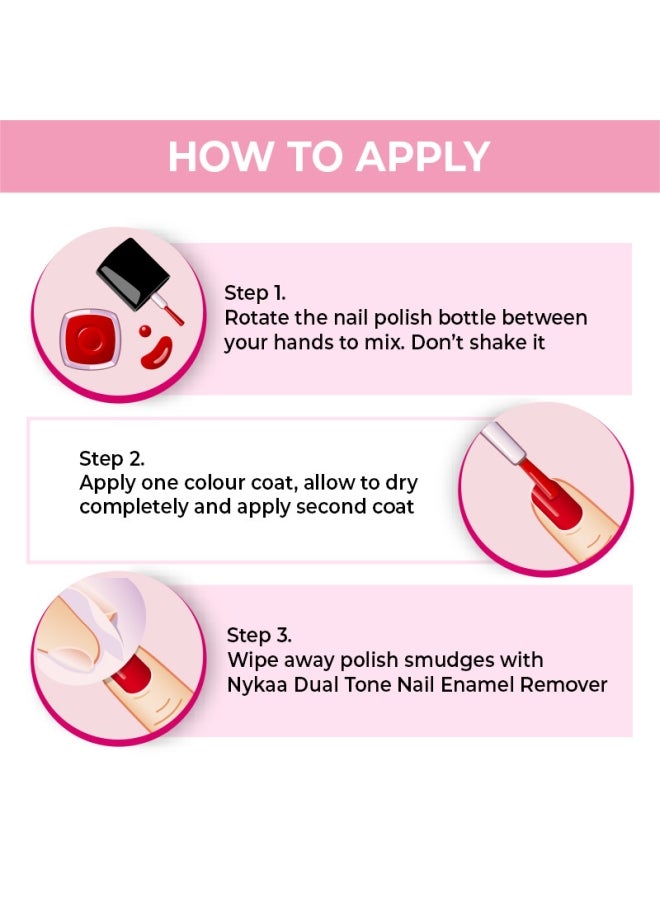 HOW TO APPLY

Step 1.
Rotate the nail polish bottle between your hands to mix. Don't shake it

Step 2.
Apply one colour coat, allow to dry completely and apply second coat

Step 3.
Wipe away polish smudges with Nykaa Dual Tone Nail Enamel Remover