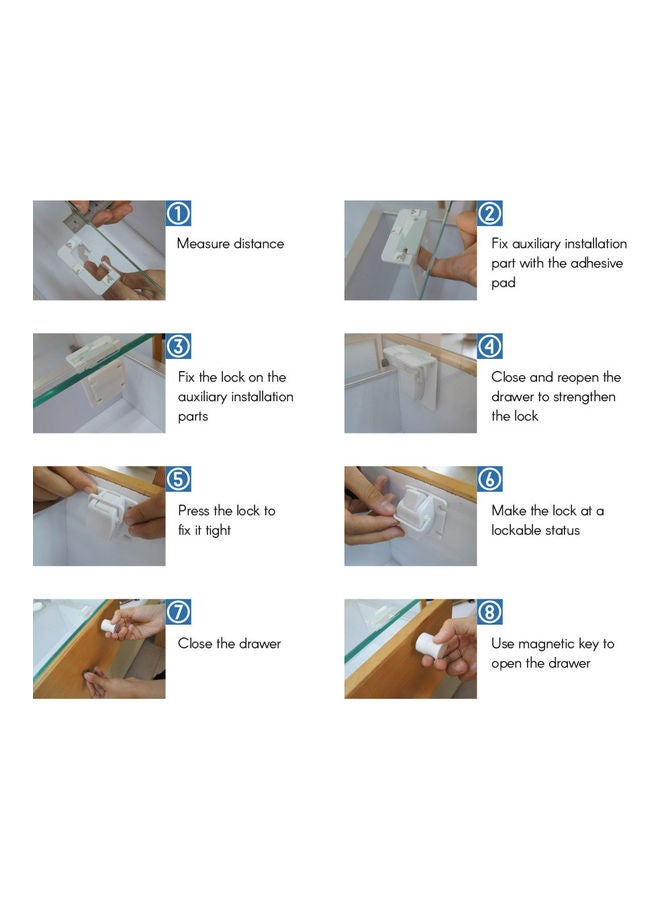 ①
Measure distance

②
Fix auxiliary installation part with the adhesive pad

③
Fix the lock on the auxiliary installation parts

④
Close and reopen the drawer to strengthen the lock

⑤
Press the lock to fix it tight

⑥
Make the lock at a lockable status

⑦
Close the drawer

⑧
Use magnetic key to open the drawer