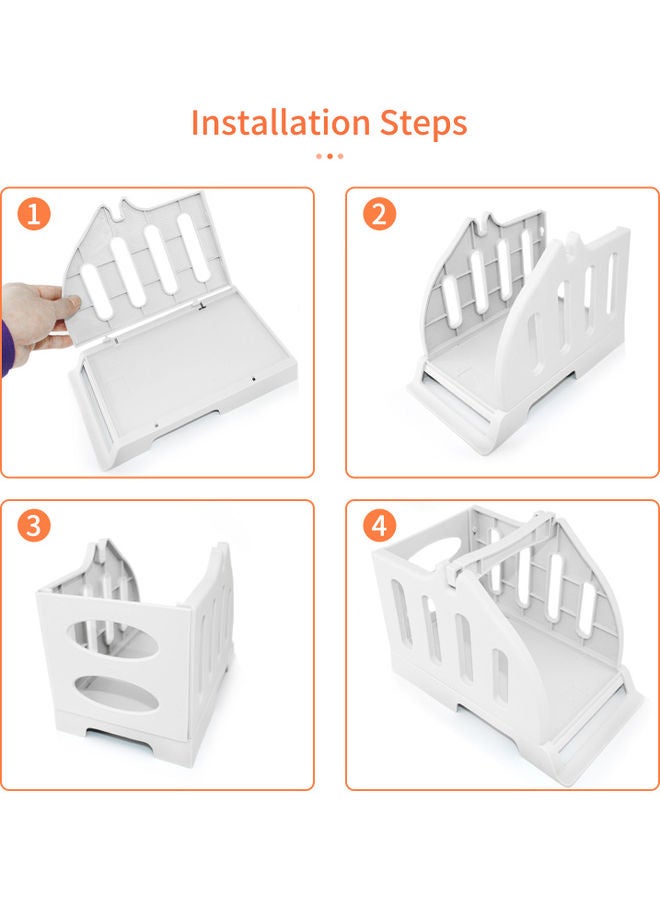 Installation Steps

1

2

3

4