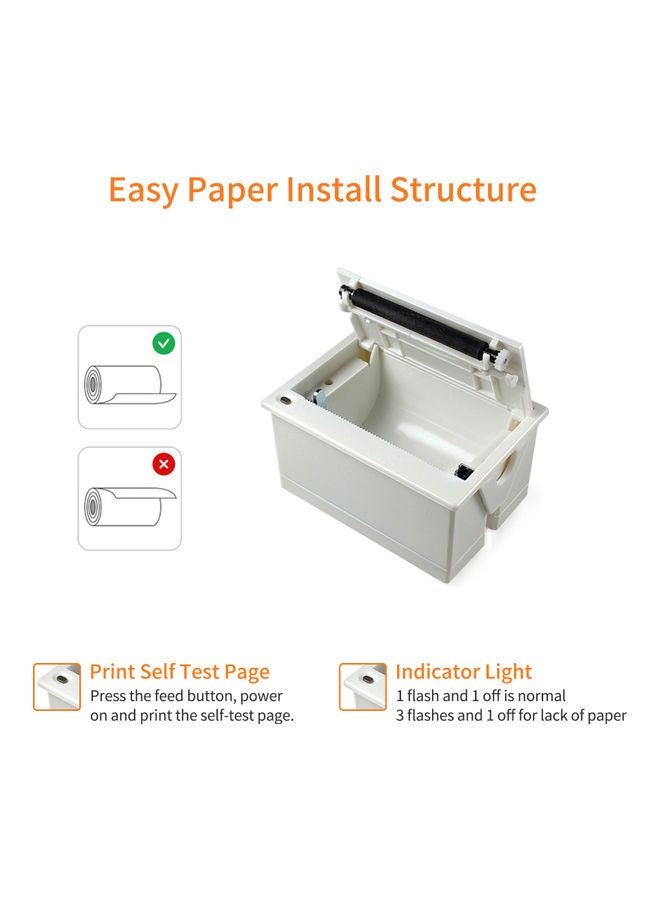 Easy Paper Install Structure

Print Self Test Page
Press the feed button, power on and print the self-test page.

Indicator Light
1 flash and 1 off is normal
3 flashes and 1 off for lack of paper