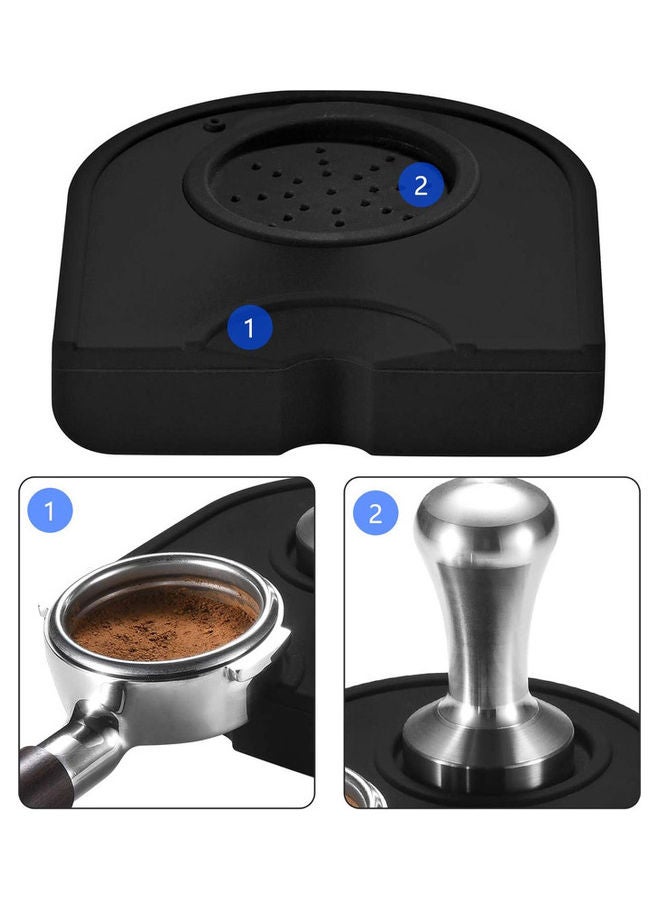 2
1
1
2