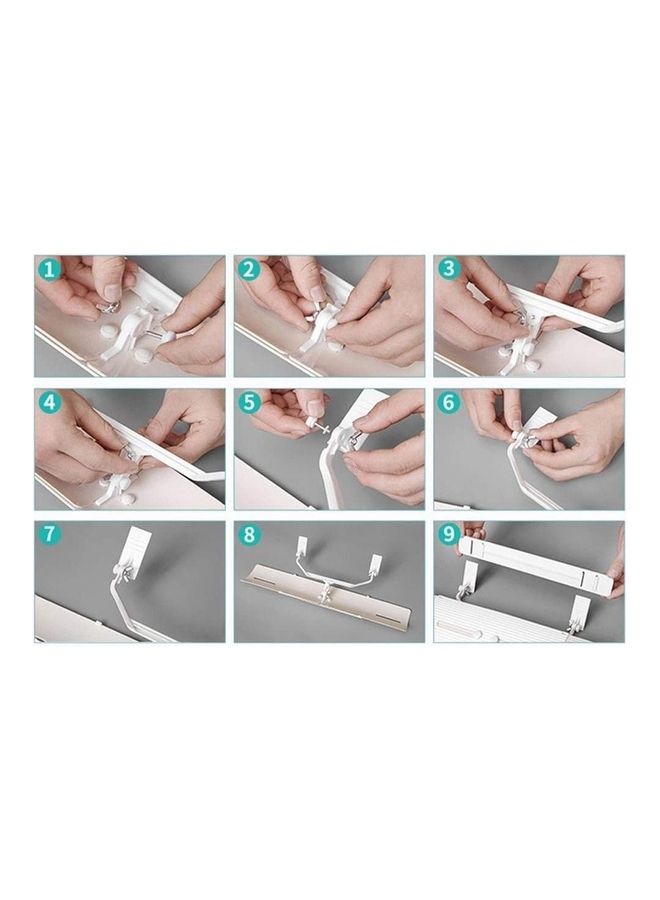 1
2
3
4
5
6
7
8
9