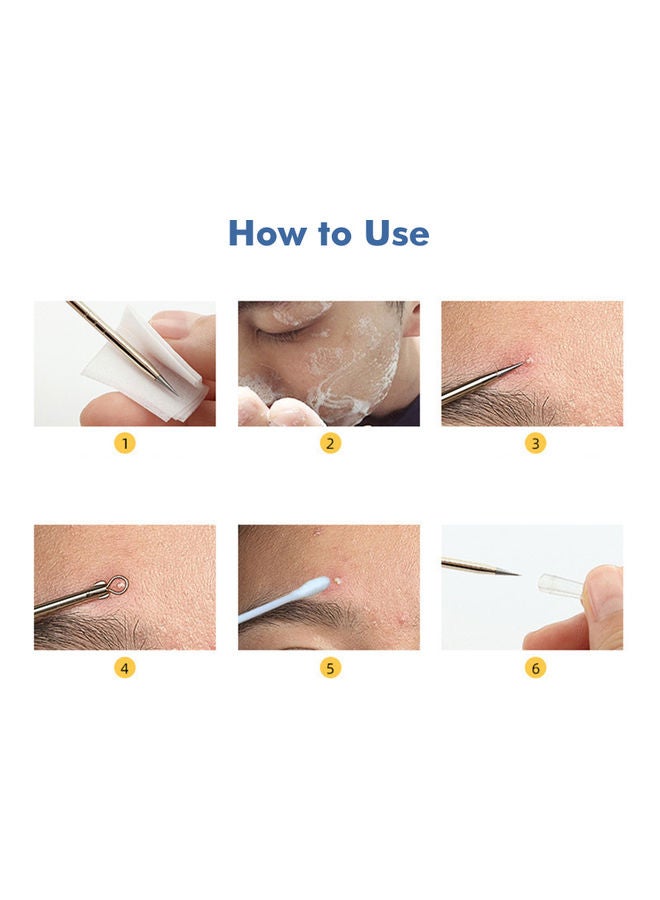 How to Use

1

2

3

4

5

6