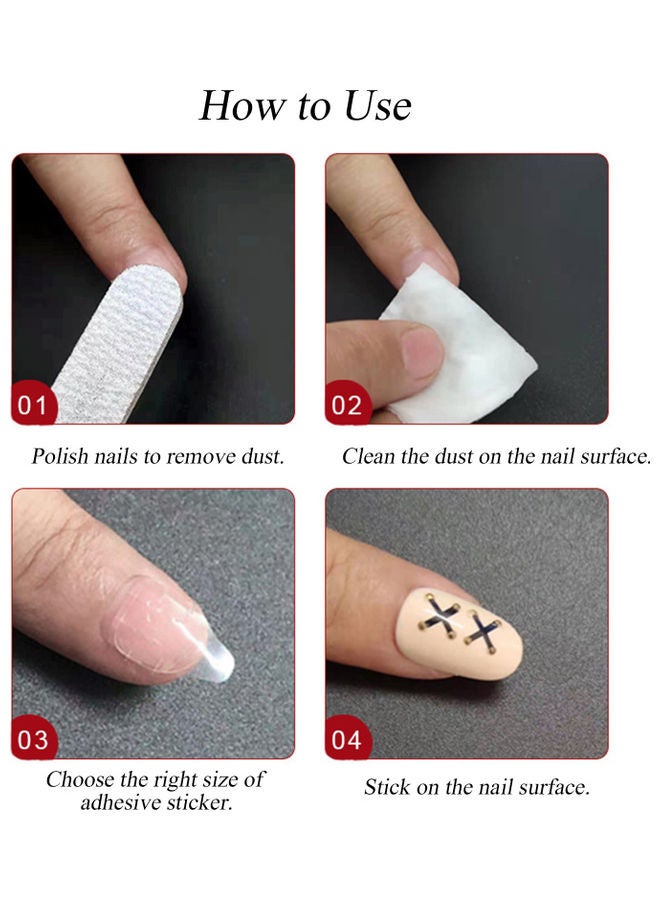 How to Use

01

Polish nails to remove dust.

02

Clean the dust on the nail surface.

03

Choose the right size of adhesive sticker.

04

Stick on the nail surface.