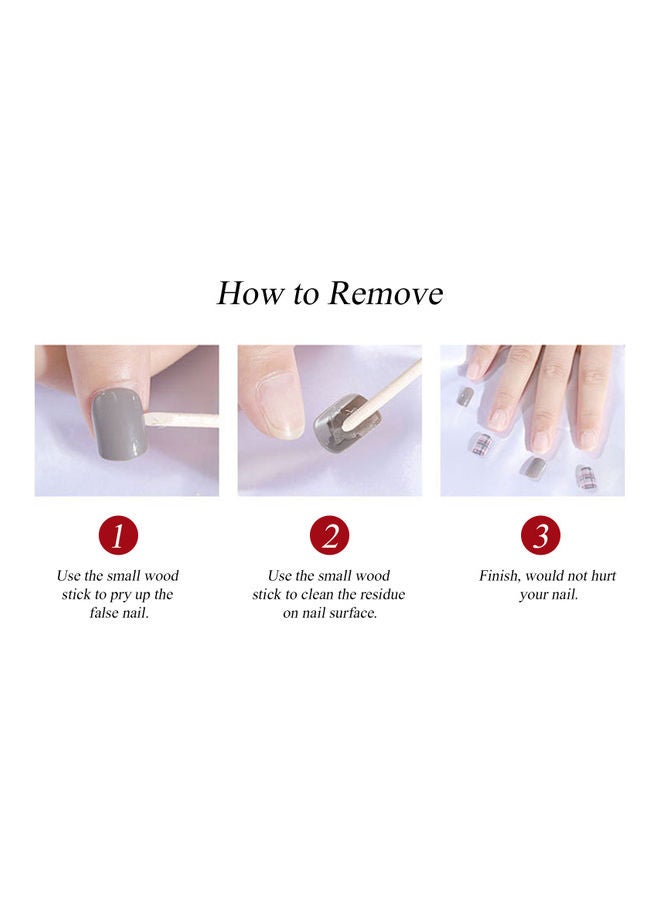 How to Remove

1

Use the small wood stick to pry up the false nail.

2

Use the small wood stick to clean the residue on nail surface.

3

Finish, would not hurt your nail.