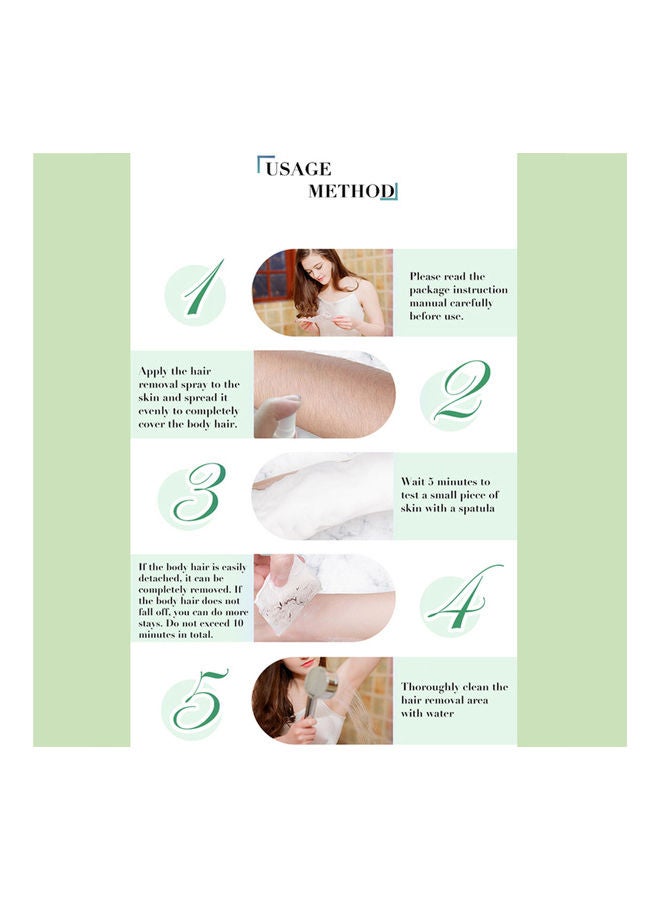 USAGE METHOD

1

Please read the package instruction manual carefully before use.

Apply the hair removal spray to the skin and spread it evenly to completely cover the body hair.

2

3

Wait 5 minutes to test a small piece of skin with a spatula

If the body hair is easily detached, it can be completely removed. If the body hair does not fall off, you can do more stays. Do not exceed 10 minutes in total.

4

5

Thoroughly clean the hair removal area with water