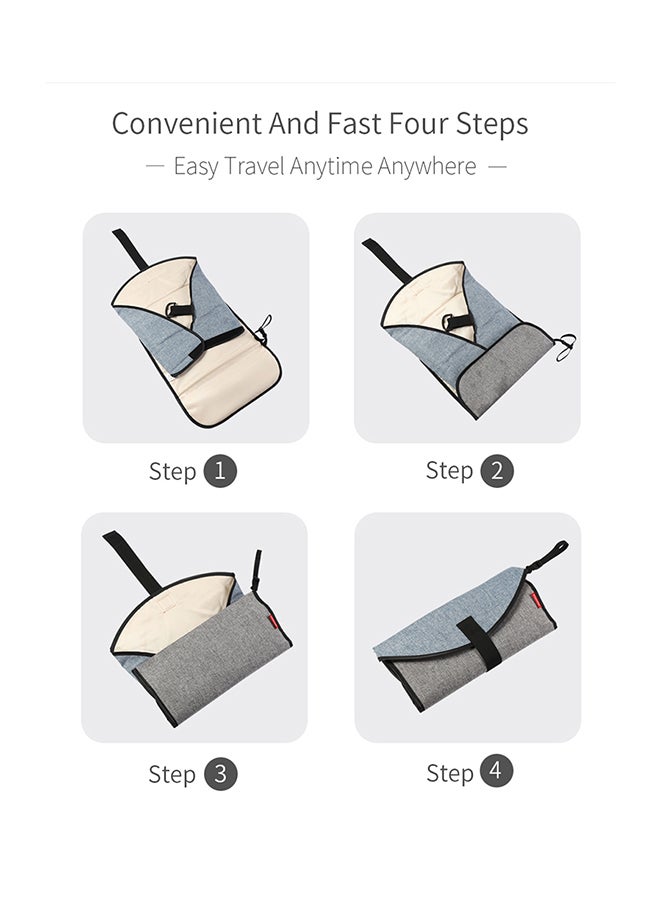 Convenient And Fast Four Steps

— Easy Travel Anytime Anywhere —

Step 1

Step 2

Step 3

Step 4