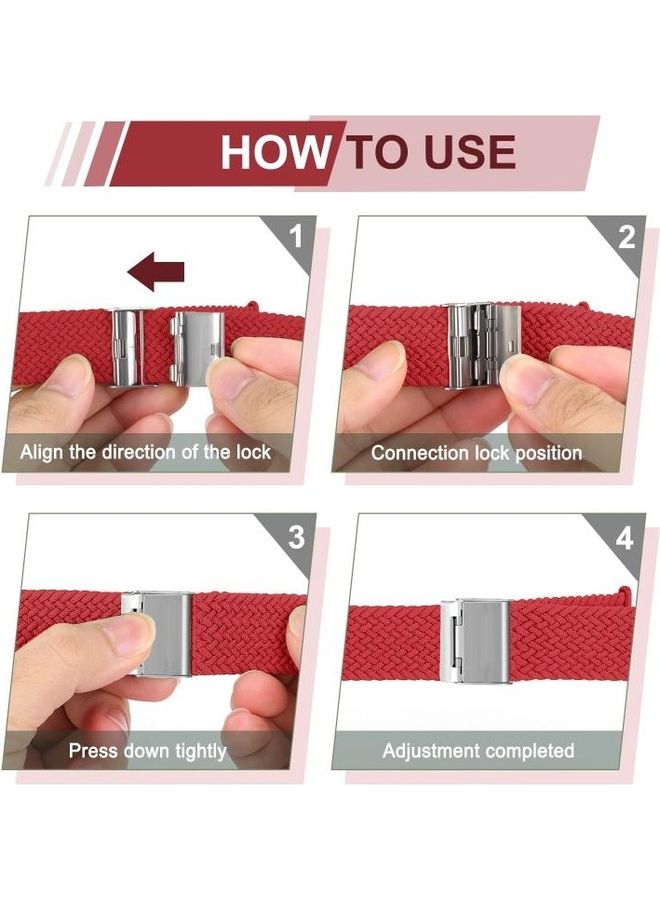 HOW TO USE

1

Align the direction of the lock

2

Connection lock position

3

Press down tightly

4

Adjustment completed