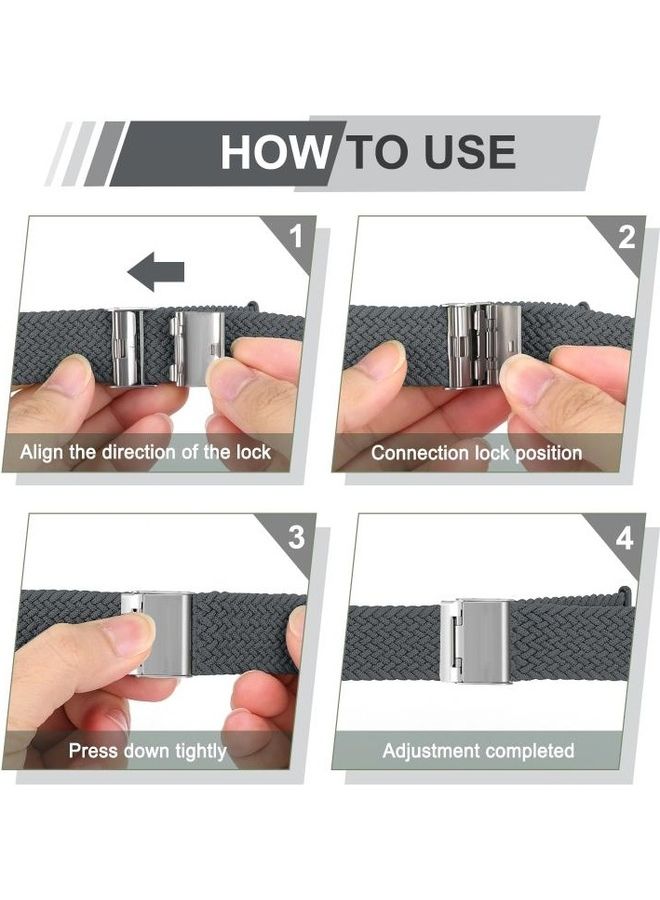 HOW TO USE

1
Align the direction of the lock

2
Connection lock position

3
Press down tightly

4
Adjustment completed