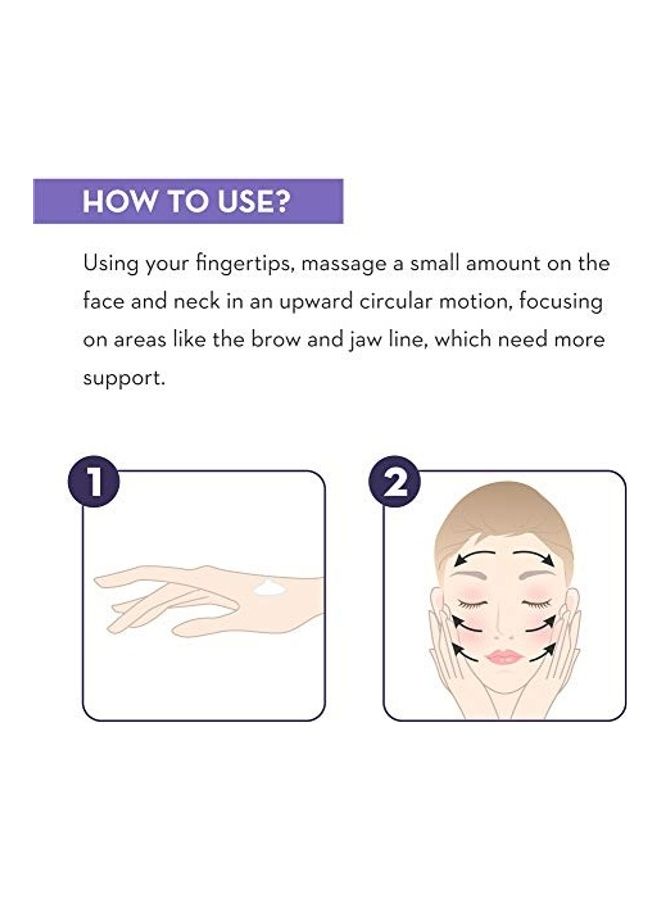 HOW TO USE?

Using your fingertips, massage a small amount on the face and neck in an upward circular motion, focusing on areas like the brow and jaw line, which need more support.

1

2