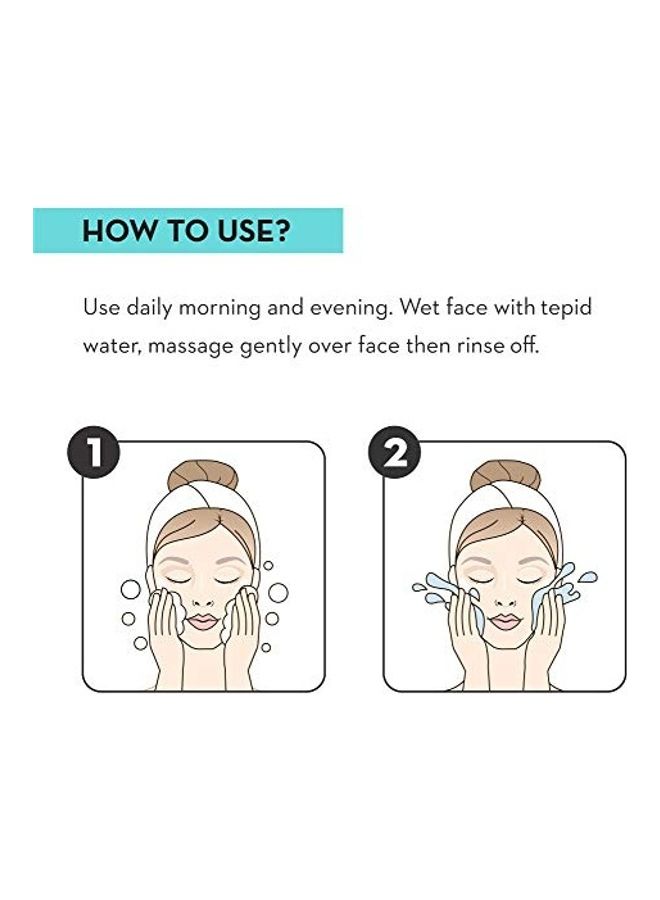 HOW TO USE?

Use daily morning and evening. Wet face with tepid water, massage gently over face then rinse off.

1

2