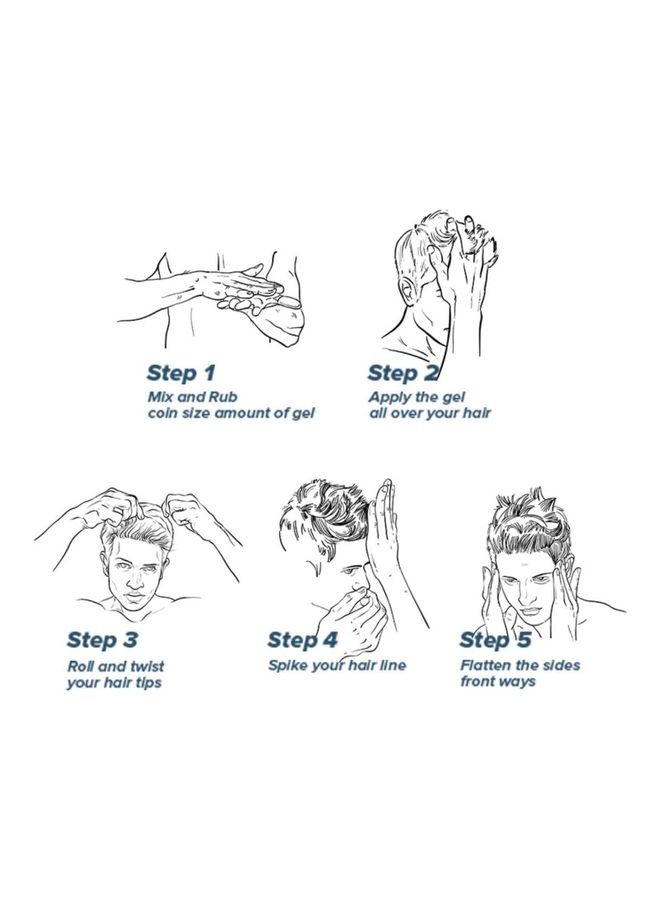 Step 1
Mix and Rub
coin size amount of gel

Step 2
Apply the gel
all over your hair

Step 3
Roll and twist
your hair tips

Step 4
Spike your hair line

Step 5
Flatten the sides
front ways