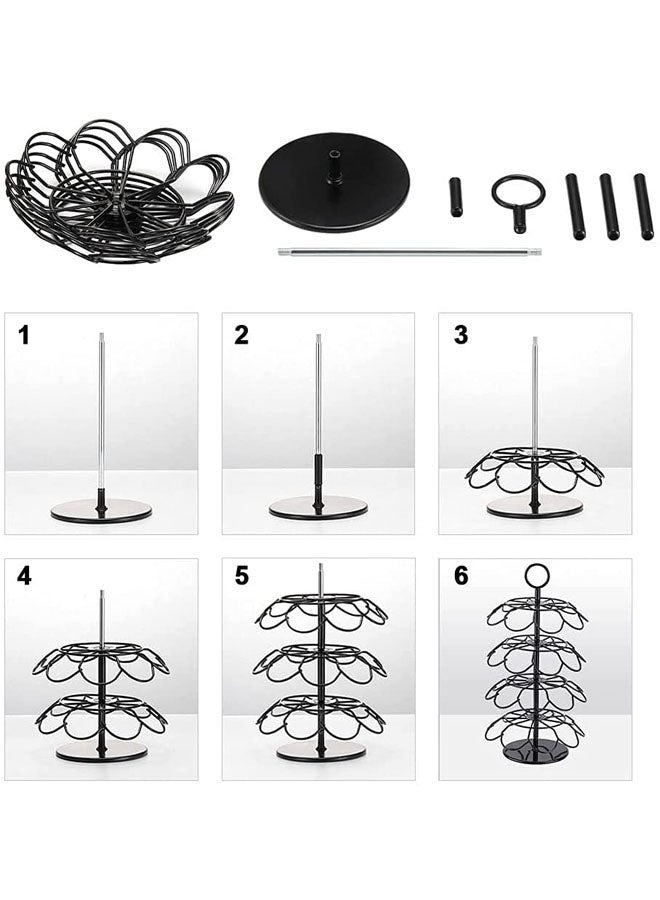 1

2

3

4

5

6