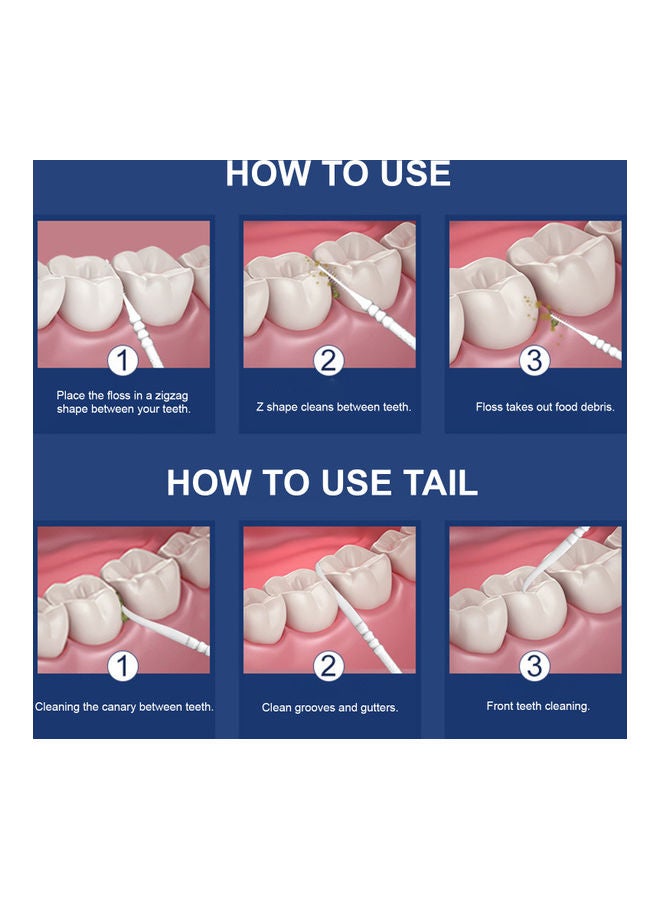 HOW TO USE

1
Place the floss in a zigzag shape between your teeth.

2
Z shape cleans between teeth.

3
Floss takes out food debris.

HOW TO USE TAIL

1
Cleaning the canary between teeth.

2
Clean grooves and gutters.

3
Front teeth cleaning.