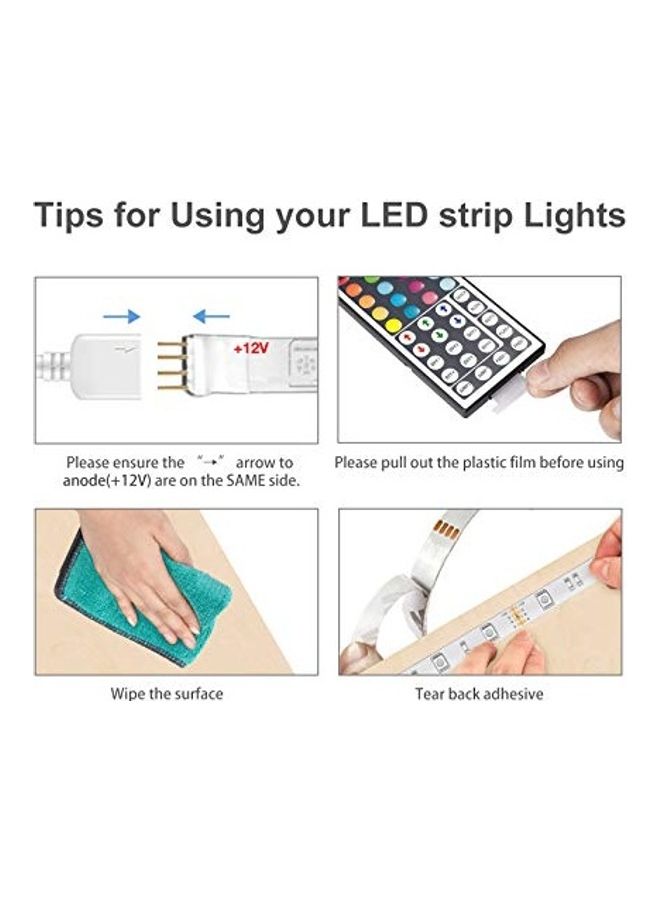 Tips for Using your LED strip Lights

+12V

Please ensure the "→" arrow to anode(+12V) are on the SAME side.

Please pull out the plastic film before using

Wipe the surface

Tear back adhesive