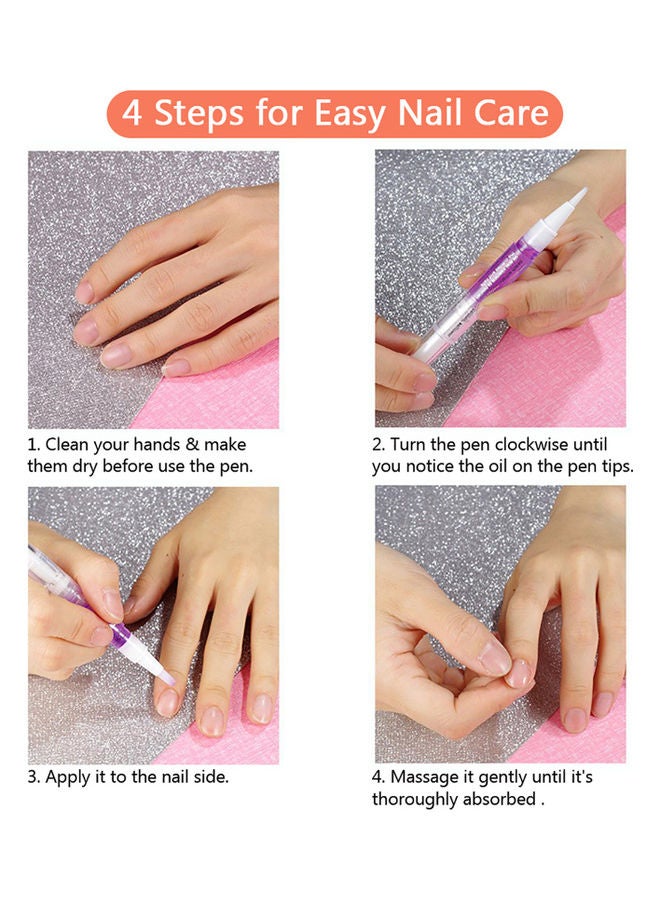 4 Steps for Easy Nail Care

1. Clean your hands & make them dry before use the pen.

2. Turn the pen clockwise until you notice the oil on the pen tips.

3. Apply it to the nail side.

4. Massage it gently until it's thoroughly absorbed .