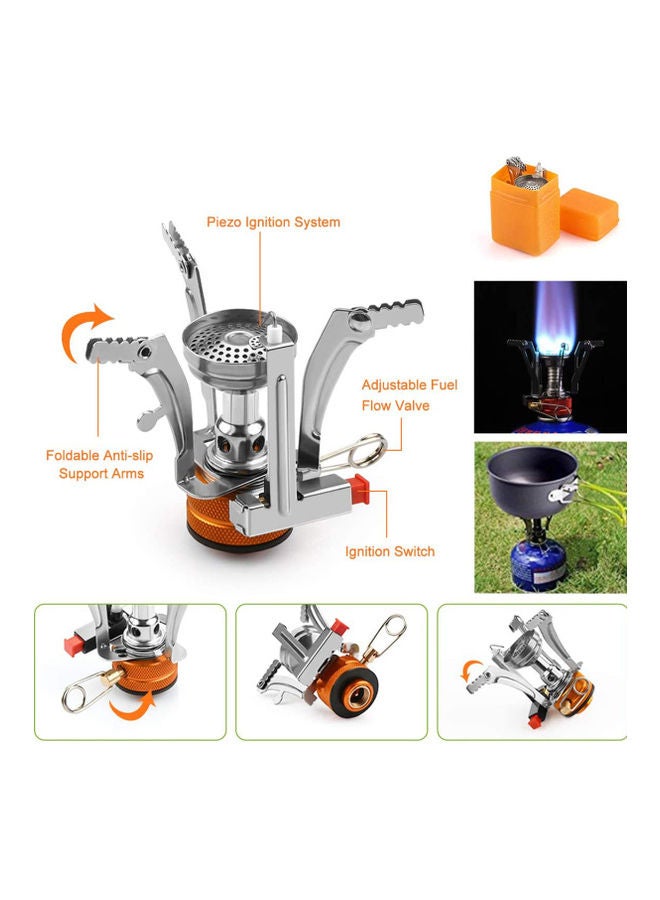 Piezo Ignition System

Adjustable Fuel Flow Valve

Foldable Anti-slip Support Arms

Ignition Switch