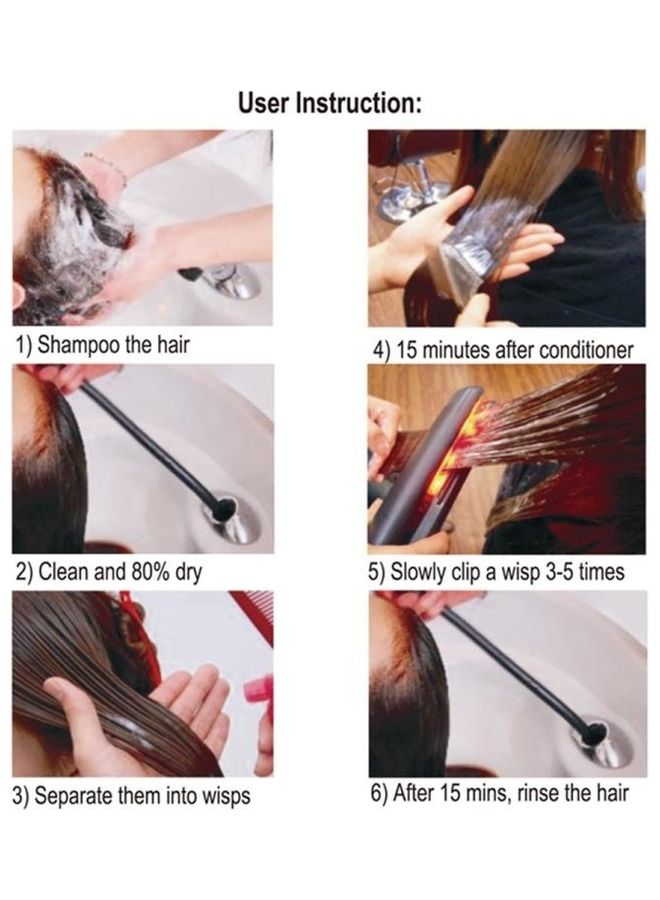 User Instruction:

1) Shampoo the hair

2) Clean and 80% dry

3) Separate them into wisps

4) 15 minutes after conditioner

5) Slowly clip a wisp 3-5 times

6) After 15 mins, rinse the hair