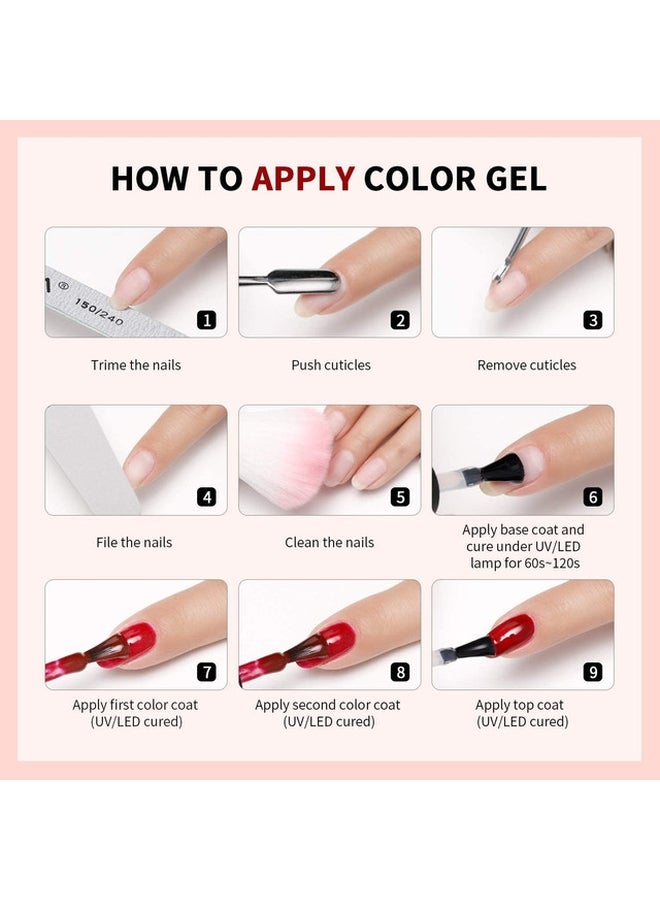 HOW TO APPLY COLOR GEL

150/240

1

Trime the nails

2

Push cuticles

3

Remove cuticles

4

File the nails

5

Clean the nails

6

Apply base coat and cure under UV/LED lamp for 60s~120s

7

Apply first color coat (UV/LED cured)

8

Apply second color coat (UV/LED cured)

9

Apply top coat (UV/LED cured)