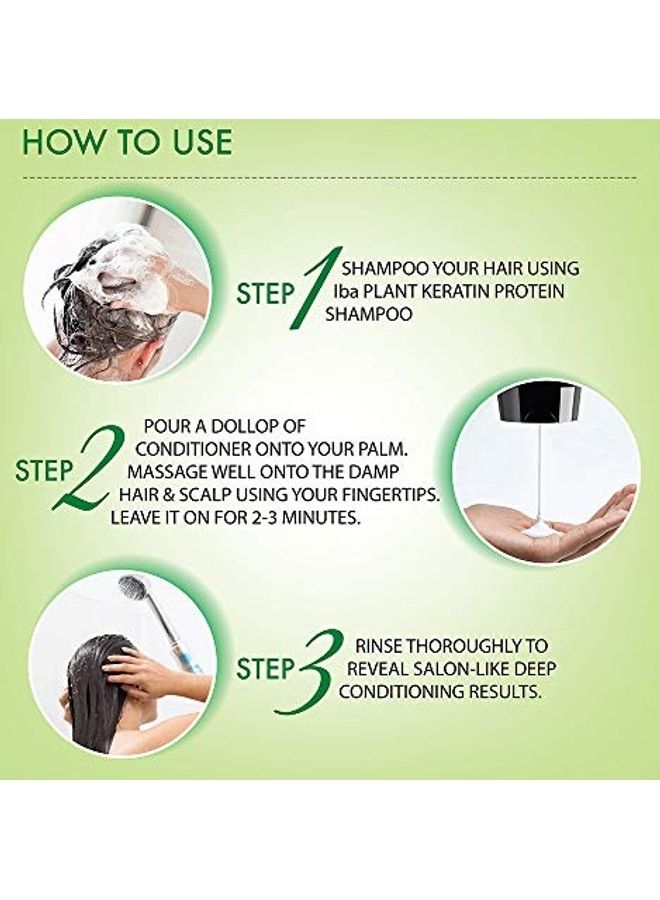 HOW TO USE

STEP 1 SHAMPOO YOUR HAIR USING Iba PLANT KERATIN PROTEIN SHAMPOO

STEP 2 POUR A DOLLOP OF CONDITIONER ONTO YOUR PALM. MASSAGE WELL ONTO THE DAMP HAIR & SCALP USING YOUR FINGERTIPS. LEAVE IT ON FOR 2-3 MINUTES.

STEP 3 RINSE THOROUGHLY TO REVEAL SALON-LIKE DEEP CONDITIONING RESULTS.