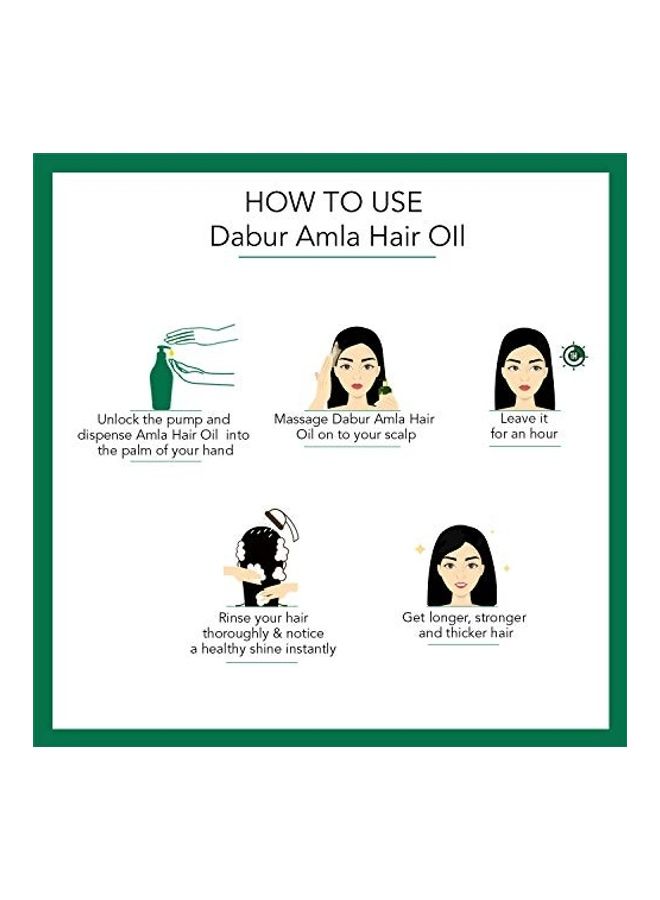 HOW TO USE
Dabur Amla Hair Oil

Unlock the pump and dispense Amla Hair Oil into the palm of your hand

Massage Dabur Amla Hair Oil on to your scalp

Leave it for an hour

Rinse your hair thoroughly & notice a healthy shine instantly

Get longer, stronger and thicker hair