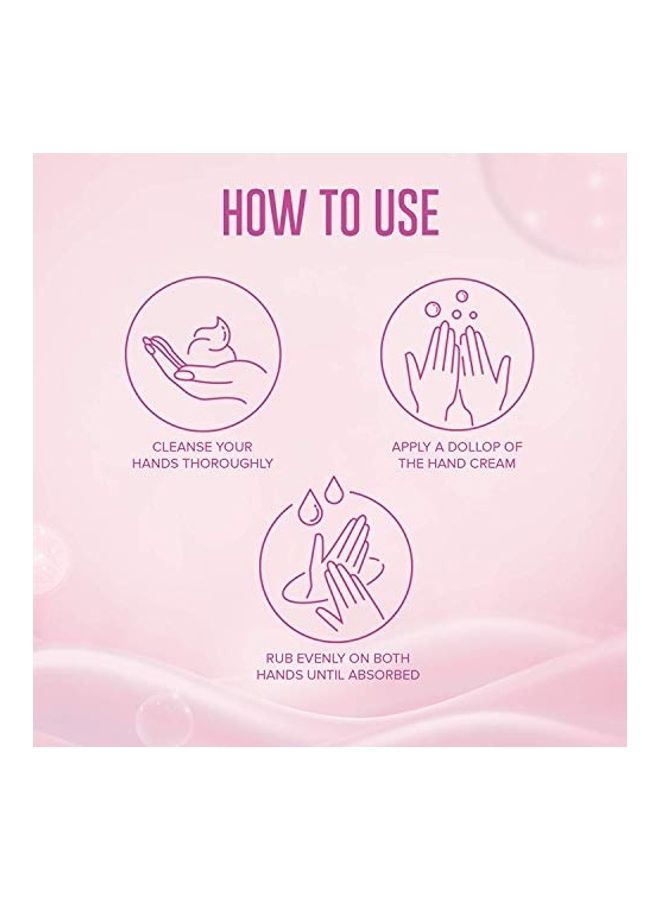 HOW TO USE

CLEANSE YOUR HANDS THOROUGHLY

APPLY A DOLLOP OF THE HAND CREAM

RUB EVENLY ON BOTH HANDS UNTIL ABSORBED