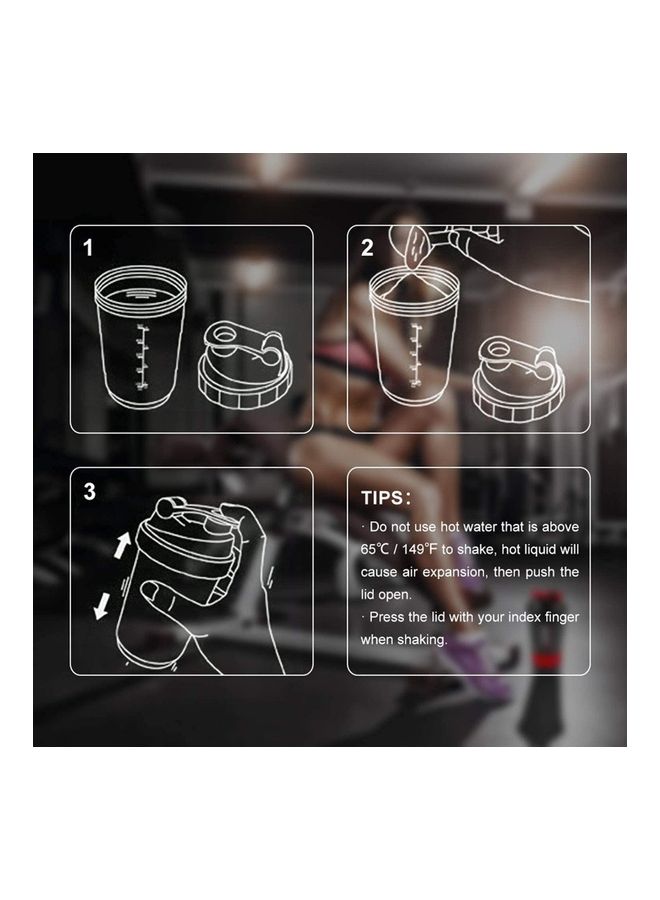 1

2

3

TIPS:

· Do not use hot water that is above 65℃ / 149°F to shake, hot liquid will cause air expansion, then push the lid open.

· Press the lid with your index finger when shaking.