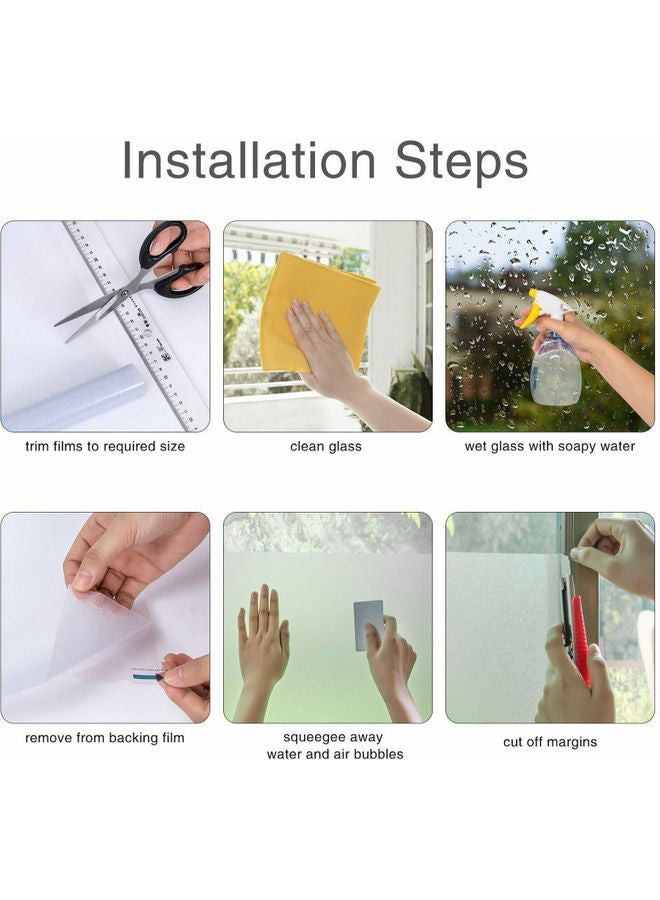 Installation Steps

trim films to required size

clean glass

wet glass with soapy water

remove from backing film

squeegee away water and air bubbles

cut off margins