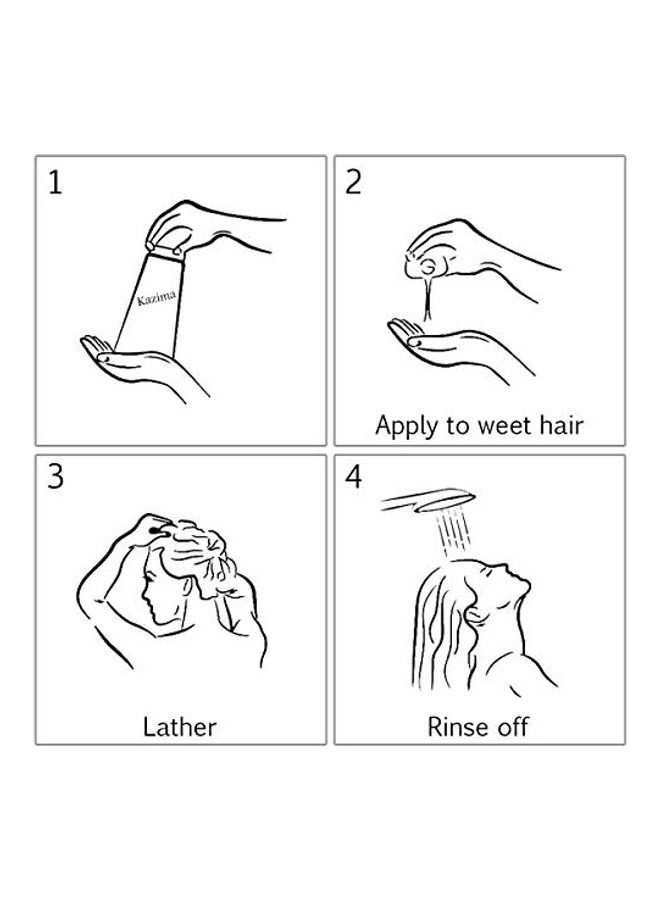 1

Kazima

2

Apply to weet hair

3

Lather

4

Rinse off