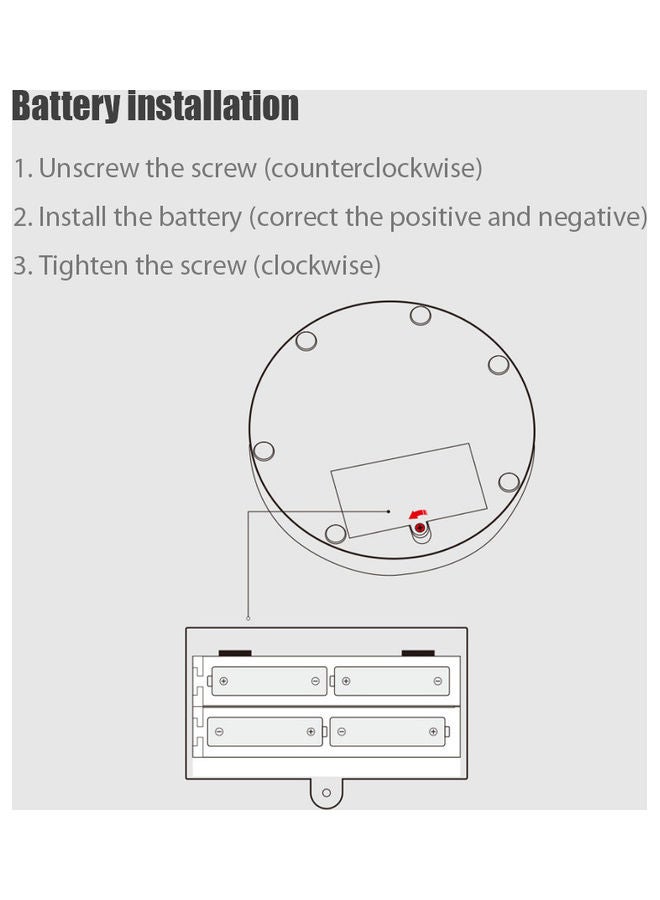 Battery installation

1. Unscrew the screw (counterclockwise)

2. Install the battery (correct the positive and negative)

3. Tighten the screw (clockwise)

⊕ ⊖ ⊕ ⊖

⊖ ⊕ ⊖ ⊕