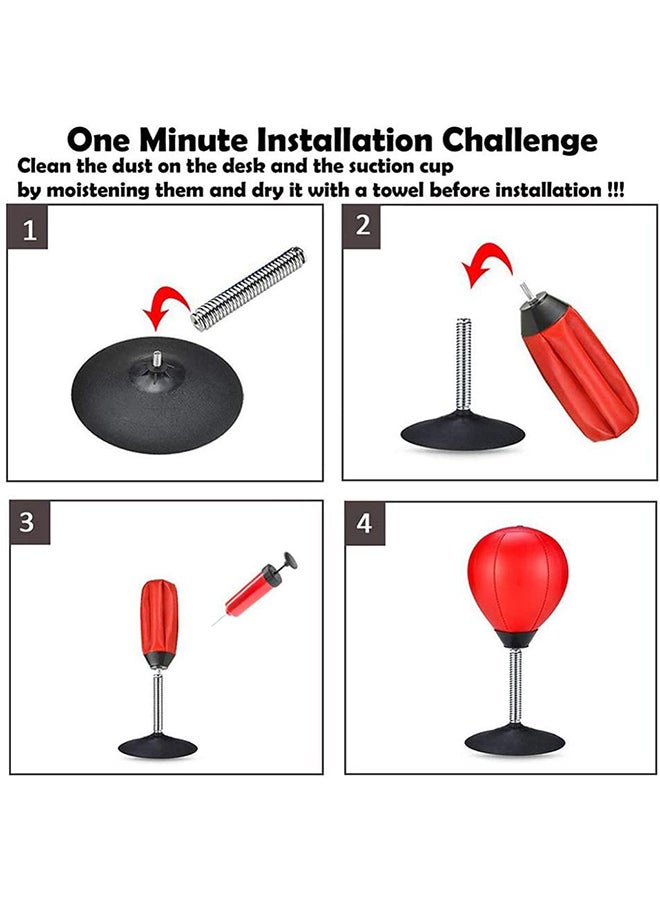 One Minute Installation Challenge

Clean the dust on the desk and the suction cup by moistening them and dry it with a towel before installation !!!

1

2

3

4