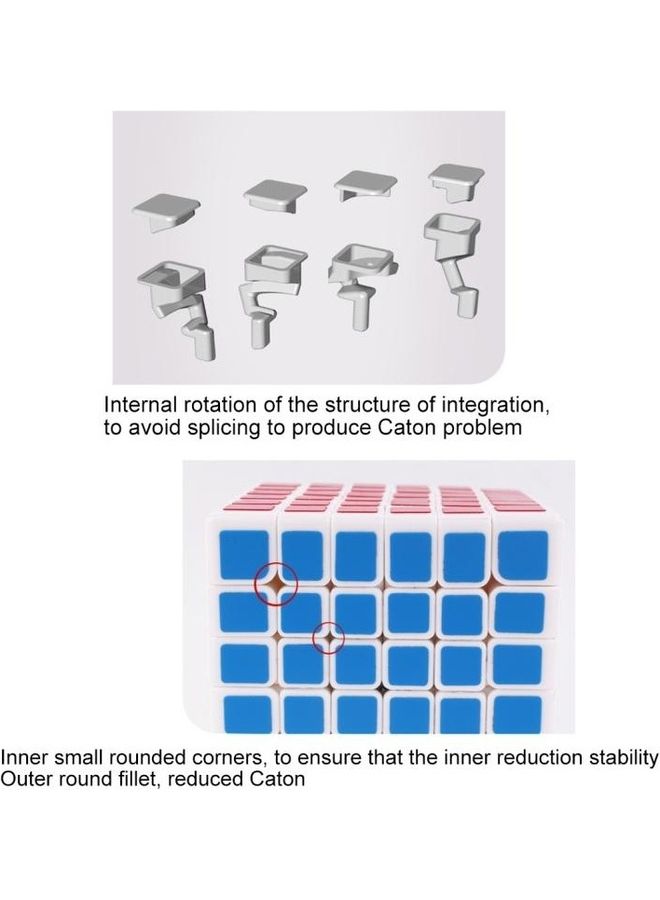 Internal rotation of the structure of integration, to avoid splicing to produce Caton problem

Inner small rounded corners, to ensure that the inner reduction stability
Outer round fillet, reduced Caton