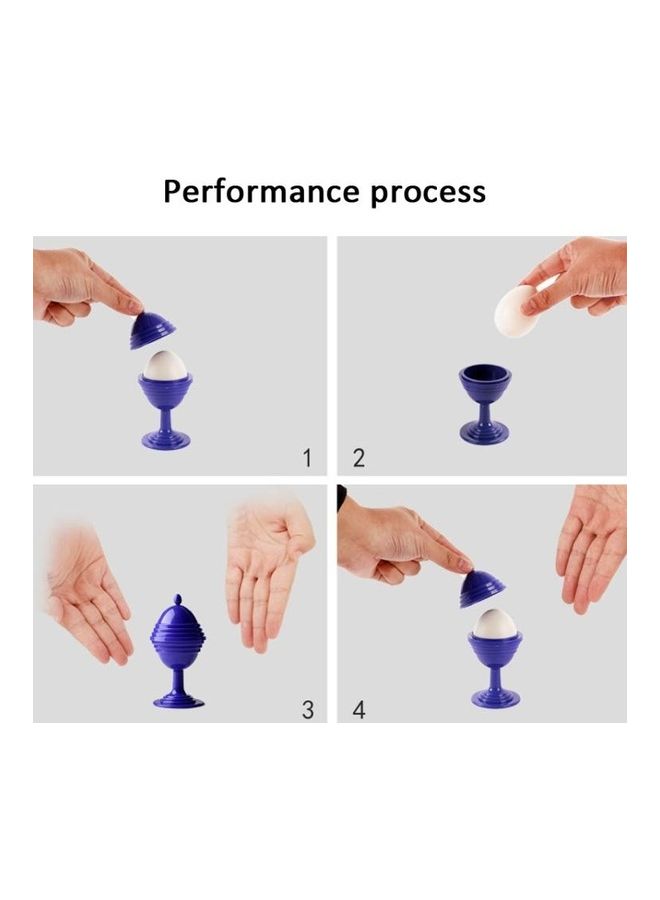 Performance process

1

2

3

4