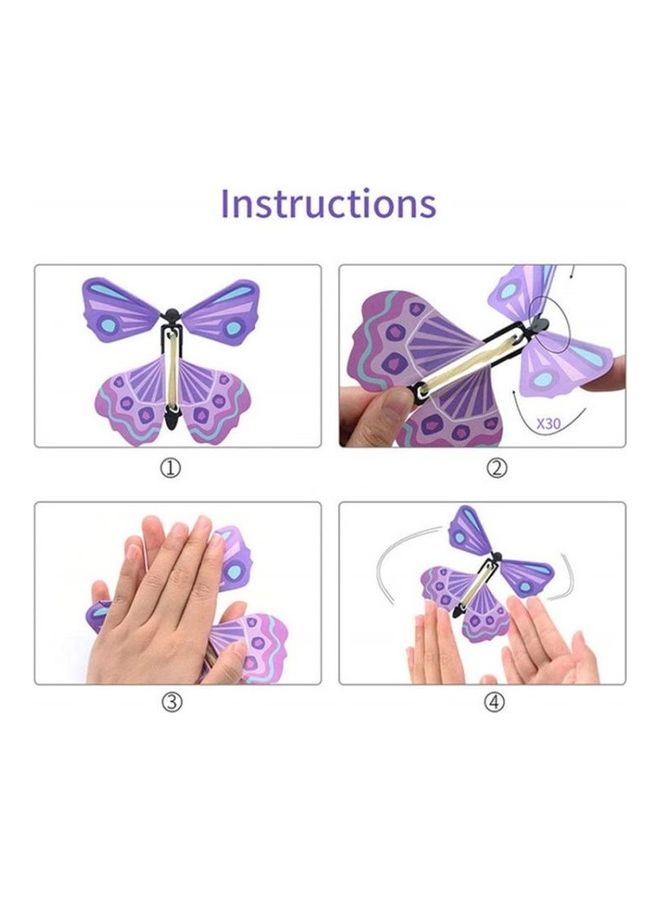 Instructions

①

X30

②

③

④