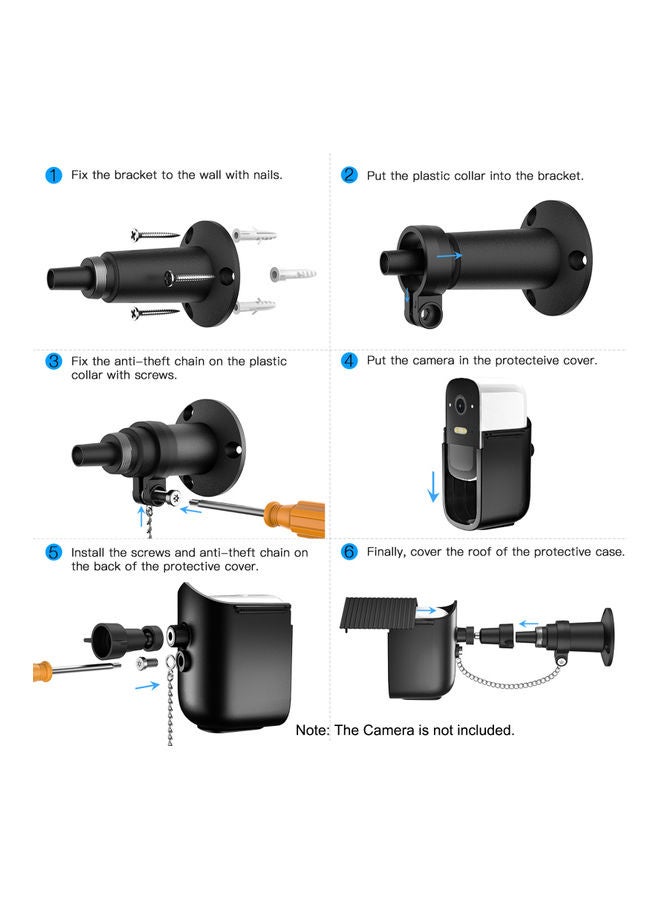 1 Fix the bracket to the wall with nails.

2 Put the plastic collar into the bracket.

3 Fix the anti-theft chain on the plastic collar with screws.

4 Put the camera in the protecteive cover.

5 Install the screws and anti-theft chain on the back of the protective cover.

6 Finally, cover the roof of the protective case.

Note: The Camera is not included.