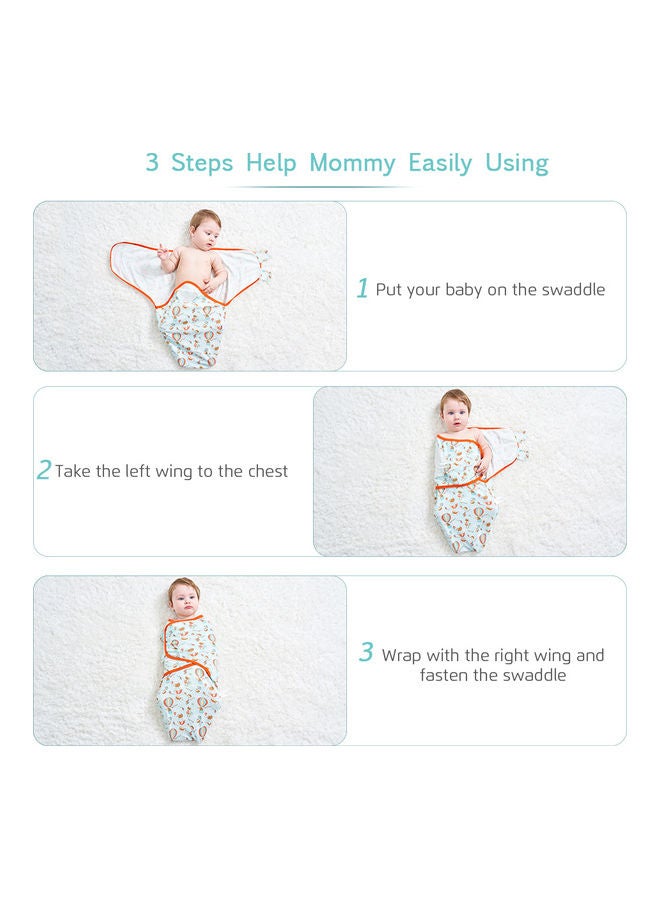 3 Steps Help Mommy Easily Using

1 Put your baby on the swaddle

2 Take the left wing to the chest

3 Wrap with the right wing and fasten the swaddle