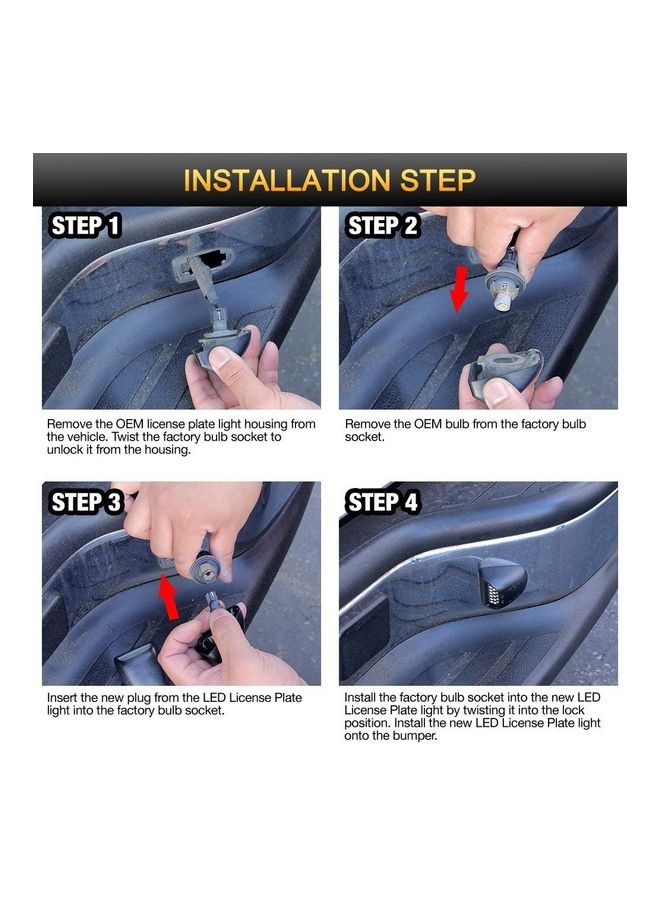 INSTALLATION STEP

STEP 1

Remove the OEM license plate light housing from the vehicle. Twist the factory bulb socket to unlock it from the housing.

STEP 2

Remove the OEM bulb from the factory bulb socket.

STEP 3

Insert the new plug from the LED License Plate light into the factory bulb socket.

STEP 4

Install the factory bulb socket into the new LED License Plate light by twisting it into the lock position. Install the new LED License Plate light onto the bumper.