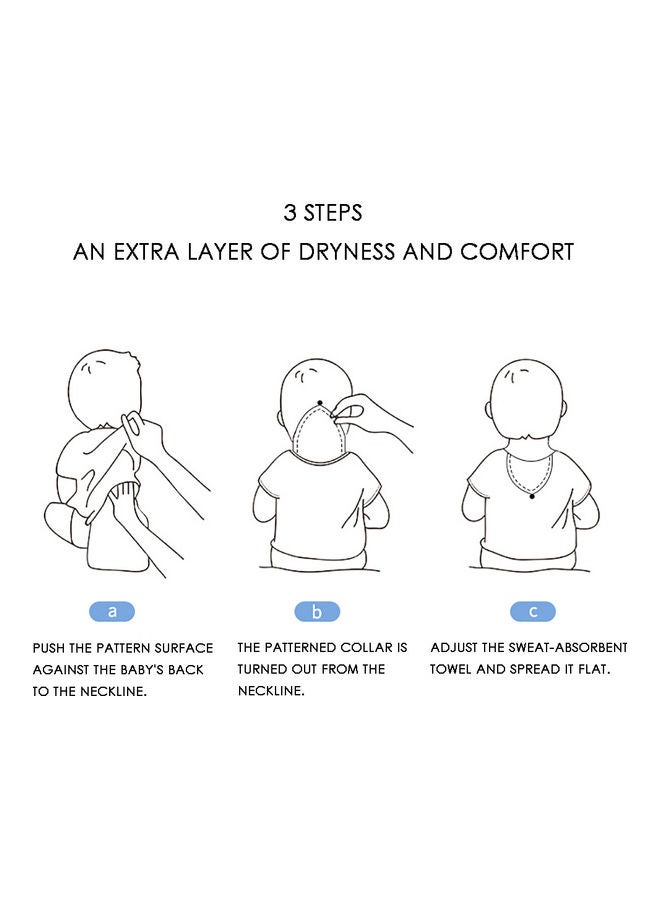 3 STEPS
AN EXTRA LAYER OF DRYNESS AND COMFORT

a

PUSH THE PATTERN SURFACE AGAINST THE BABY'S BACK TO THE NECKLINE.

b

THE PATTERNED COLLAR IS TURNED OUT FROM THE NECKLINE.

c

ADJUST THE SWEAT-ABSORBENT TOWEL AND SPREAD IT FLAT.